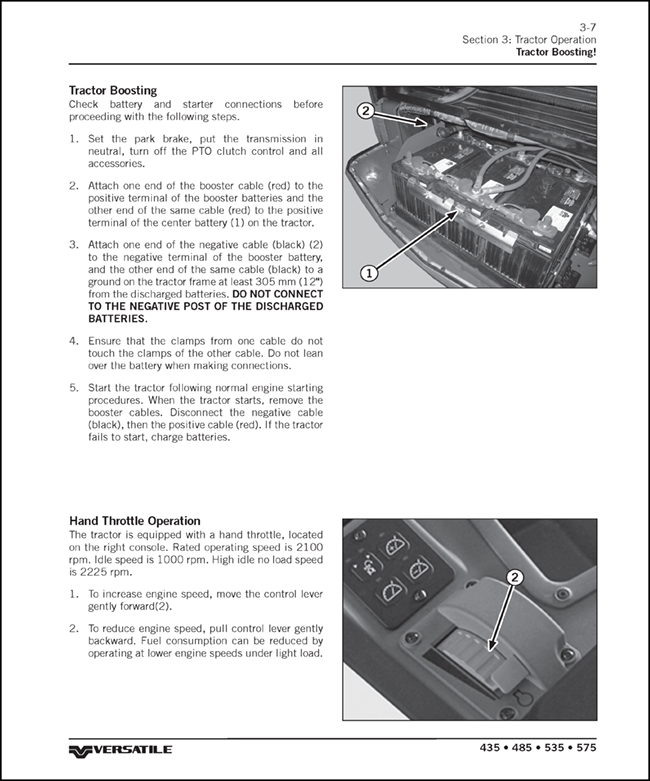 3-7
Section 3: Tractor Operation
Tractor Boosting!

Tractor Boosting
Check battery and starter connections before proceeding with the following steps.

1. Set the park brake, put the transmission in neutral, turn off the PTO clutch control and all accessories.

2. Attach one end of the booster cable (red) to the positive terminal of the booster batteries and the other end of the same cable (red) to the positive terminal of the center battery (1) on the tractor.

3. Attach one end of the negative cable (black) (2) to the negative terminal of the booster battery, and the other end of the same cable (black) to a ground on the tractor frame at least 305 mm (12") from the discharged batteries. DO NOT CONNECT TO THE NEGATIVE POST OF THE DISCHARGED BATTERIES.

4. Ensure that the clamps from one cable do not touch the clamps of the other cable. Do not lean over the battery when making connections.

5. Start the tractor following normal engine starting procedures. When the tractor starts, remove the booster cables. Disconnect the negative cable (black), then the positive cable (red). If the tractor fails to start, charge batteries.

2
1

Hand Throttle Operation
The tractor is equipped with a hand throttle, located on the right console. Rated operating speed is 2100 rpm. Idle speed is 1000 rpm. High idle no load speed is 2225 rpm.

1. To increase engine speed, move the control lever gently forward(2).

2. To reduce engine speed, pull control lever gently backward. Fuel consumption can be reduced by operating at lower engine speeds under light load.

2

VERSATILE
435 • 485 • 535 • 575